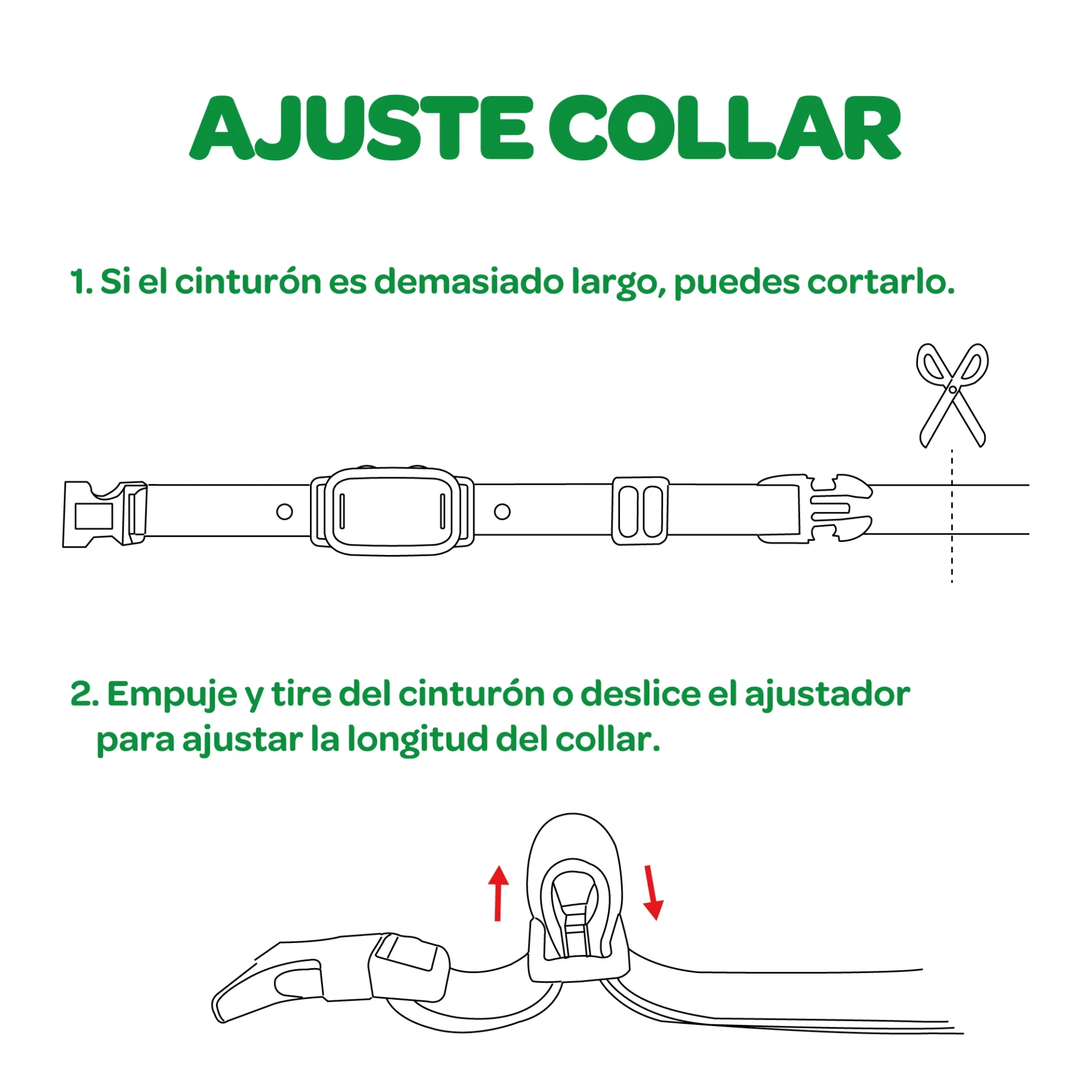 AJUSTE COLLAR

1. Si el cinturón es demasiado largo, puedes cortarlo.

2. Empuje y tire del cinturón o deslice el ajustador para ajustar la longitud del collar.